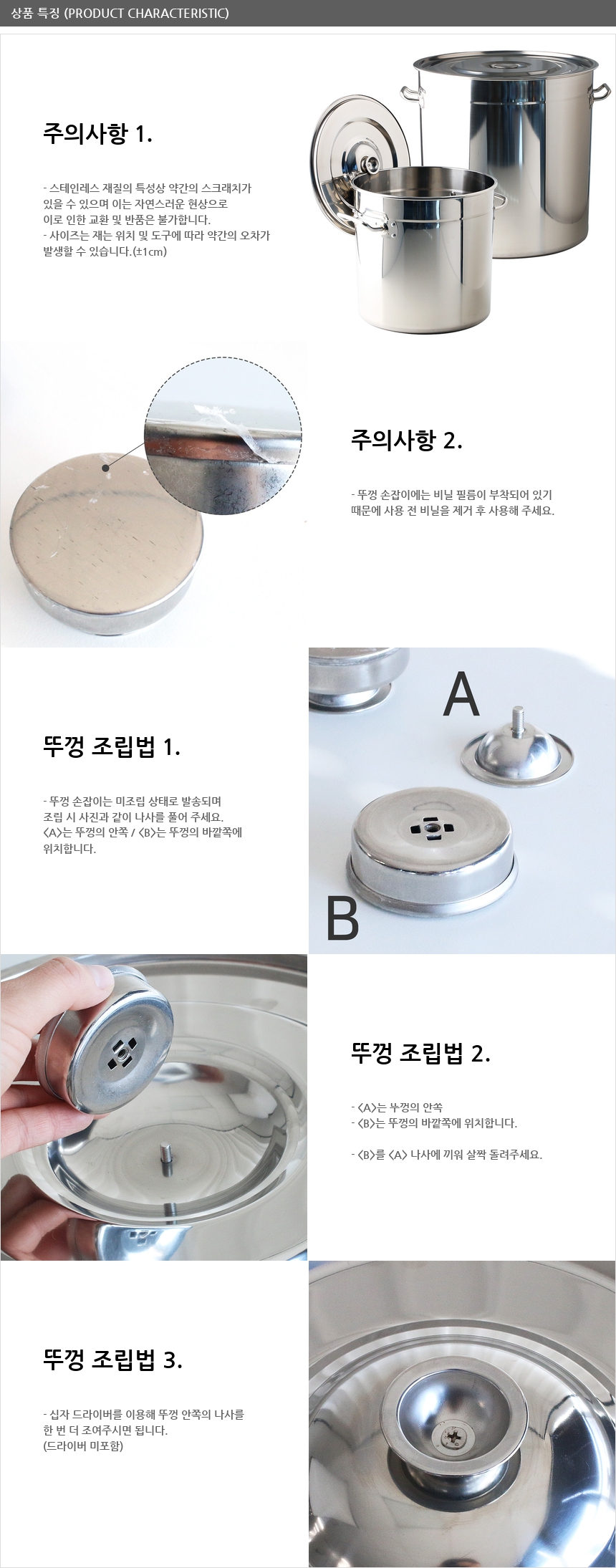 상품 특징 (PRODUCT CHARACTERISTIC)

주의사항 1.

- 스테인레스 재질의 특성상 약간의 스크래치가 있을 수 있으며 이는 자연스러운 현상으로 이로 인한 교환 및 반품은 불가합니다.
- 사이즈는 재는 위치 및 도구에 따라 약간의 오차가 발생할 수 있습니다.(±1cm)

주의사항 2.

- 뚜껑 손잡이에는 비닐 필름이 부착되어 있기 때문에 사용 전 비닐을 제거 후 사용해 주세요.

뚜껑 조립법 1.

- 뚜껑 손잡이는 미조립 상태로 발송되며 조립 시 사진과 같이 나사를 풀어 주세요. <A>는 뚜껑의 안쪽 / <B>는 뚜껑의 바깥쪽에 위치합니다.

A

B

뚜껑 조립법 2.

- <A>는 뚜껑의 안쪽
- <B>는 뚜껑의 바깥쪽에 위치합니다.

- <B>를 <A> 나사에 끼워 살짝 돌려주세요.

뚜껑 조립법 3.

- 십자 드라이버를 이용해 뚜껑 안쪽의 나사를 한 번 더 조여주시면 됩니다.
(드라이버 미포함)