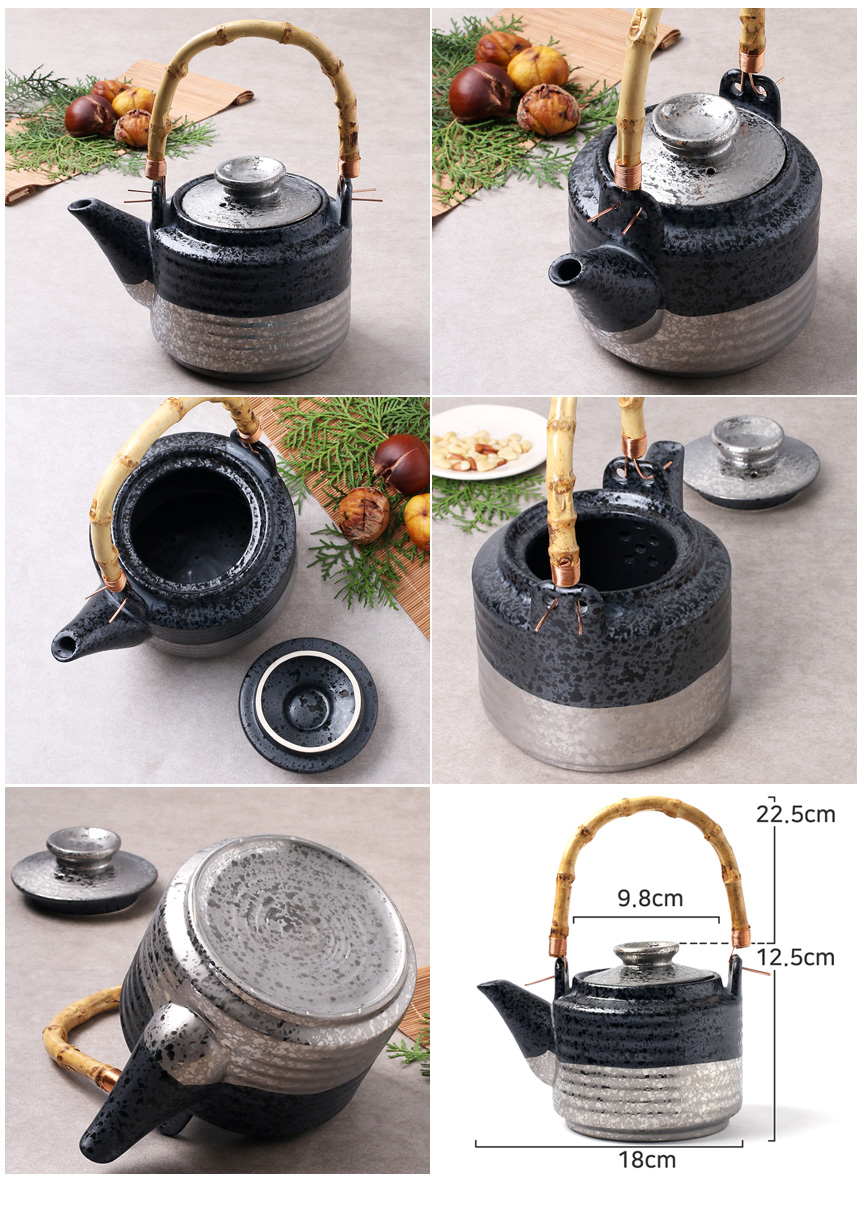 22.5cm
9.8cm
12.5cm
18cm