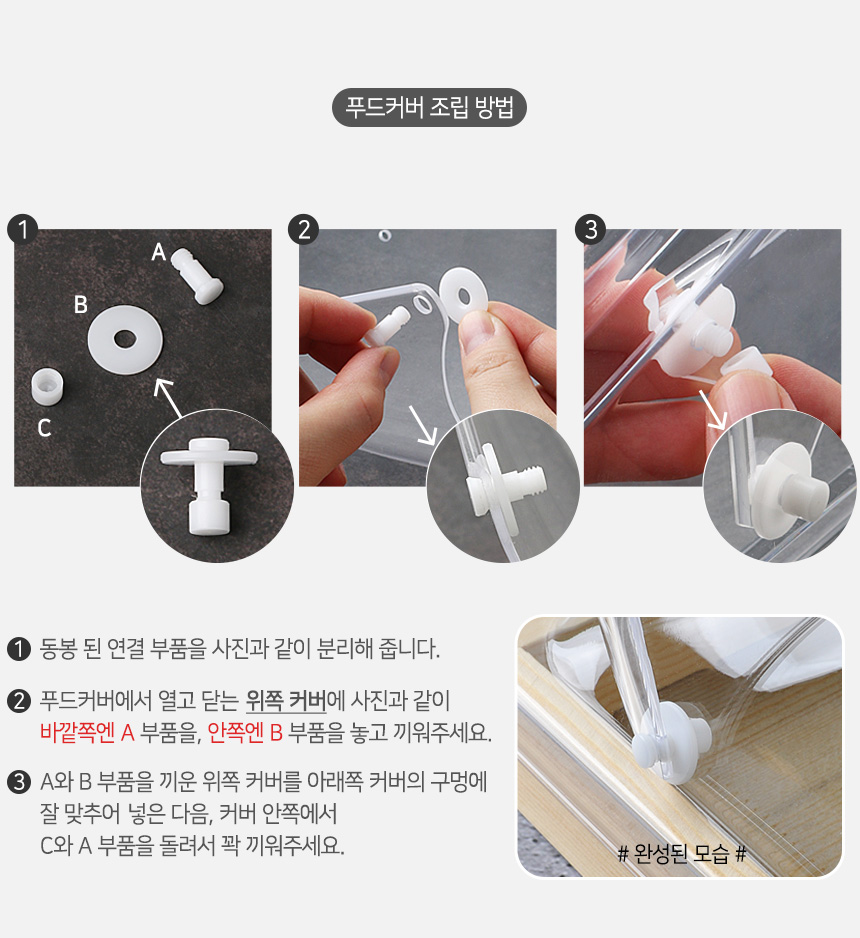 푸드커버 조립 방법

1

A

B

C

2

3

1 동봉 된 연결 부품을 사진과 같이 분리해 줍니다.

2 푸드커버에서 열고 닫는 위쪽 커버에 사진과 같이 바깥쪽엔 A 부품을, 안쪽엔 B 부품을 놓고 끼워주세요.

3 A와 B 부품을 끼운 위쪽 커버를 아래쪽 커버의 구멍에 잘 맞추어 넣은 다음, 커버 안쪽에서 C와 A 부품을 돌려서 꽉 끼워주세요.

# 완성된 모습 #