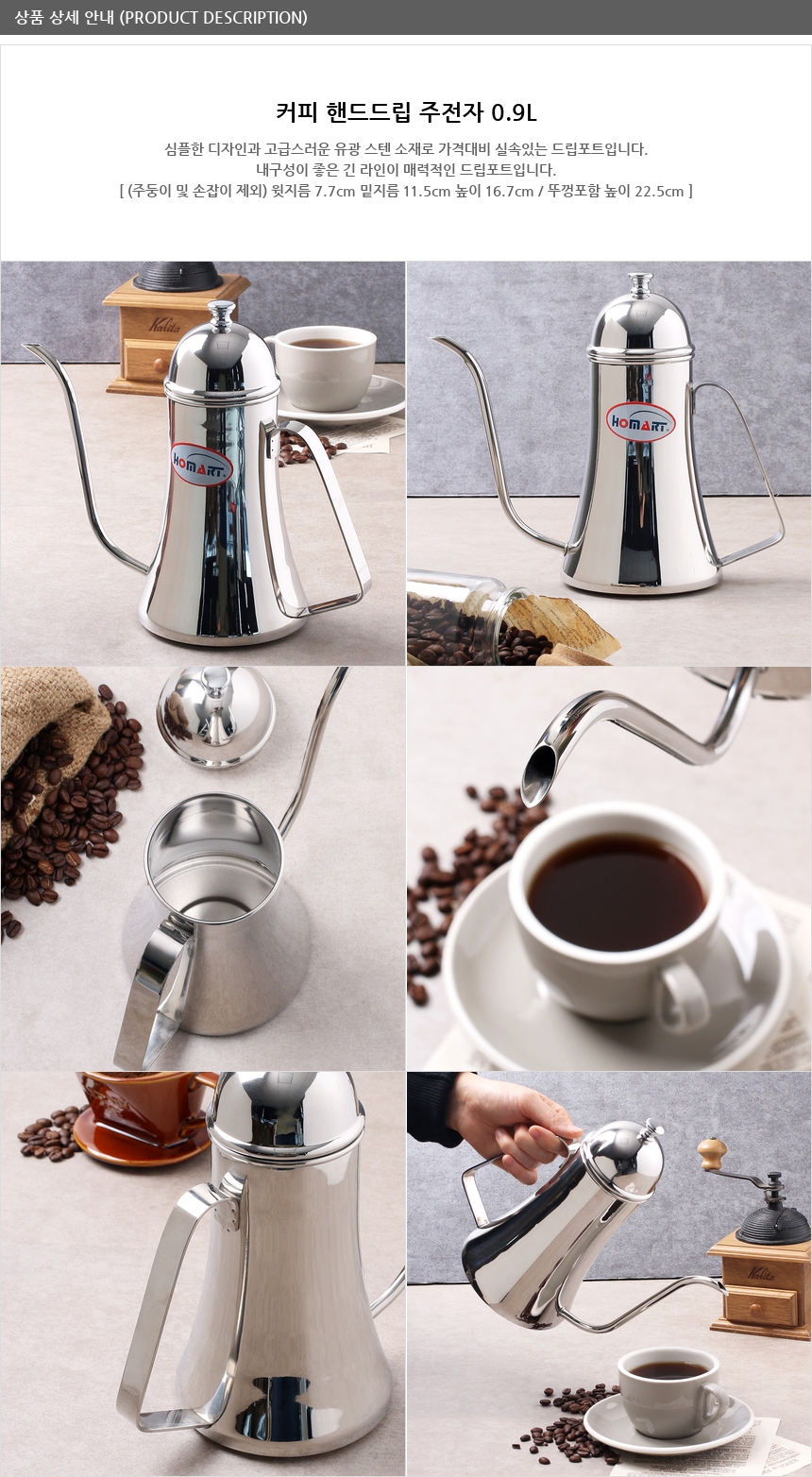 상품 상세 안내 (PRODUCT DESCRIPTION)

커피 핸드드립 주전자 0.9L

심플한 디자인과 고급스러운 유광 스텐 소재로 가격대비 실속있는 드립포트입니다.
내구성이 좋은 긴 라인이 매력적인 드립포트입니다.
[ (주둥이 및 손잡이 제외) 윗지름 7.7cm 밑지름 11.5cm 높이 16.7cm / 뚜껑포함 높이 22.5cm ]

Kalita

HOMART

HOMART

Kalita