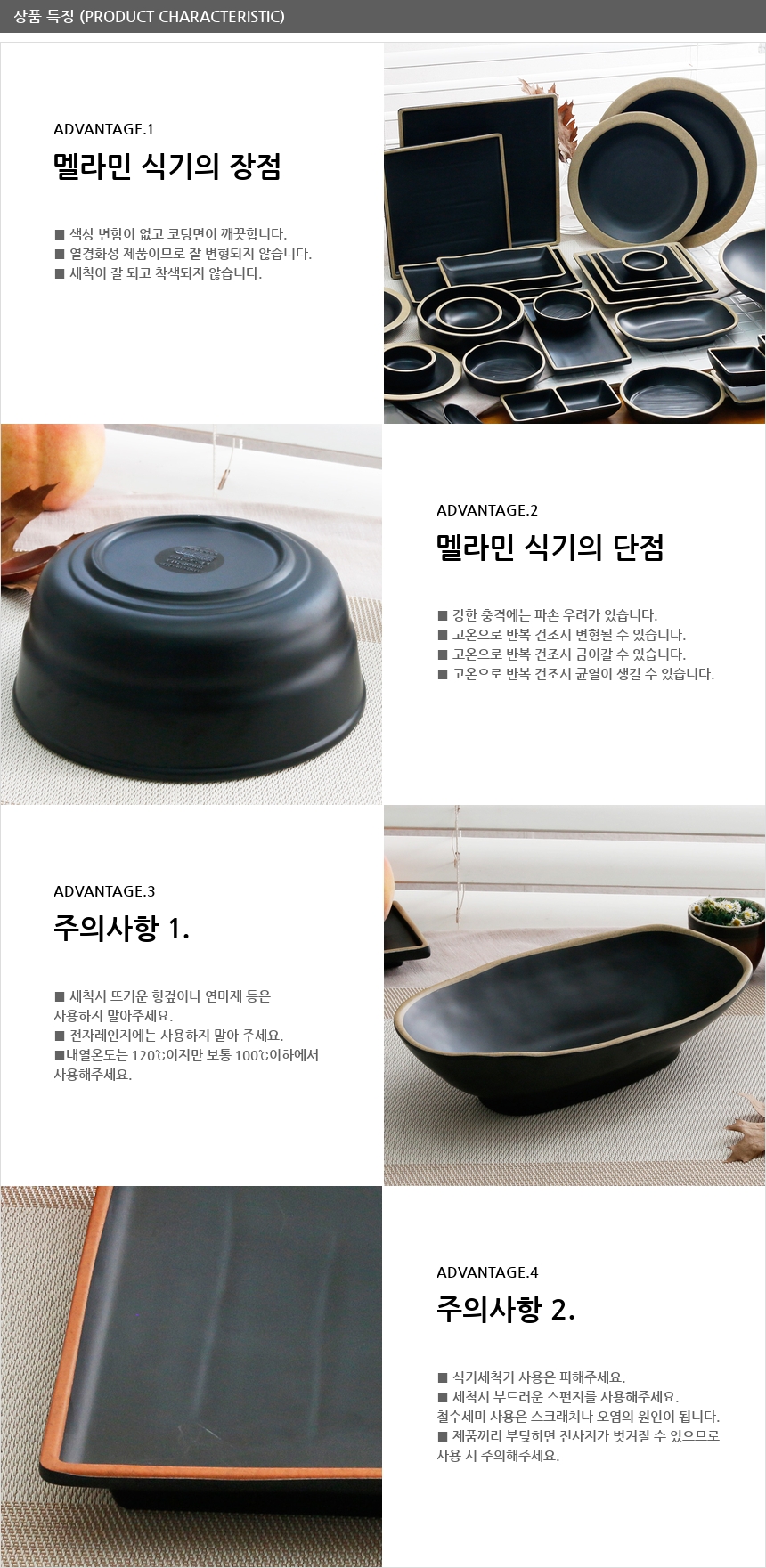 상품 특징 (PRODUCT CHARACTERISTIC)

ADVANTAGE.1

멜라민 식기의 장점

■ 색상 변함이 없고 코팅면이 깨끗합니다.
■ 열경화성 제품이므로 잘 변형되지 않습니다.
■ 세척이 잘 되고 착색되지 않습니다.

ADVANTAGE.2

멜라민 식기의 단점

■ 강한 충격에는 파손 우려가 있습니다.
■ 고온으로 반복 건조시 변형될 수 있습니다.
■ 고온으로 반복 건조시 금이갈 수 있습니다.
■ 고온으로 반복 건조시 균열이 생길 수 있습니다.

ADVANTAGE.3

주의사항 1.

■ 세척시 뜨거운 헝겊이나 연마제 등은 사용하지 말아주세요.
■ 전자레인지에는 사용하지 말아 주세요.
■내열온도는 120℃이지만 보통 100℃이하에서 사용해주세요.

ADVANTAGE.4

주의사항 2.

■ 식기세척기 사용은 피해주세요.
■ 세척시 부드러운 스펀지를 사용해주세요.
철수세미 사용은 스크래치나 오염의 원인이 됩니다.
■ 제품끼리 부딪히면 전사지가 벗겨질 수 있으므로 사용 시 주의해주세요.