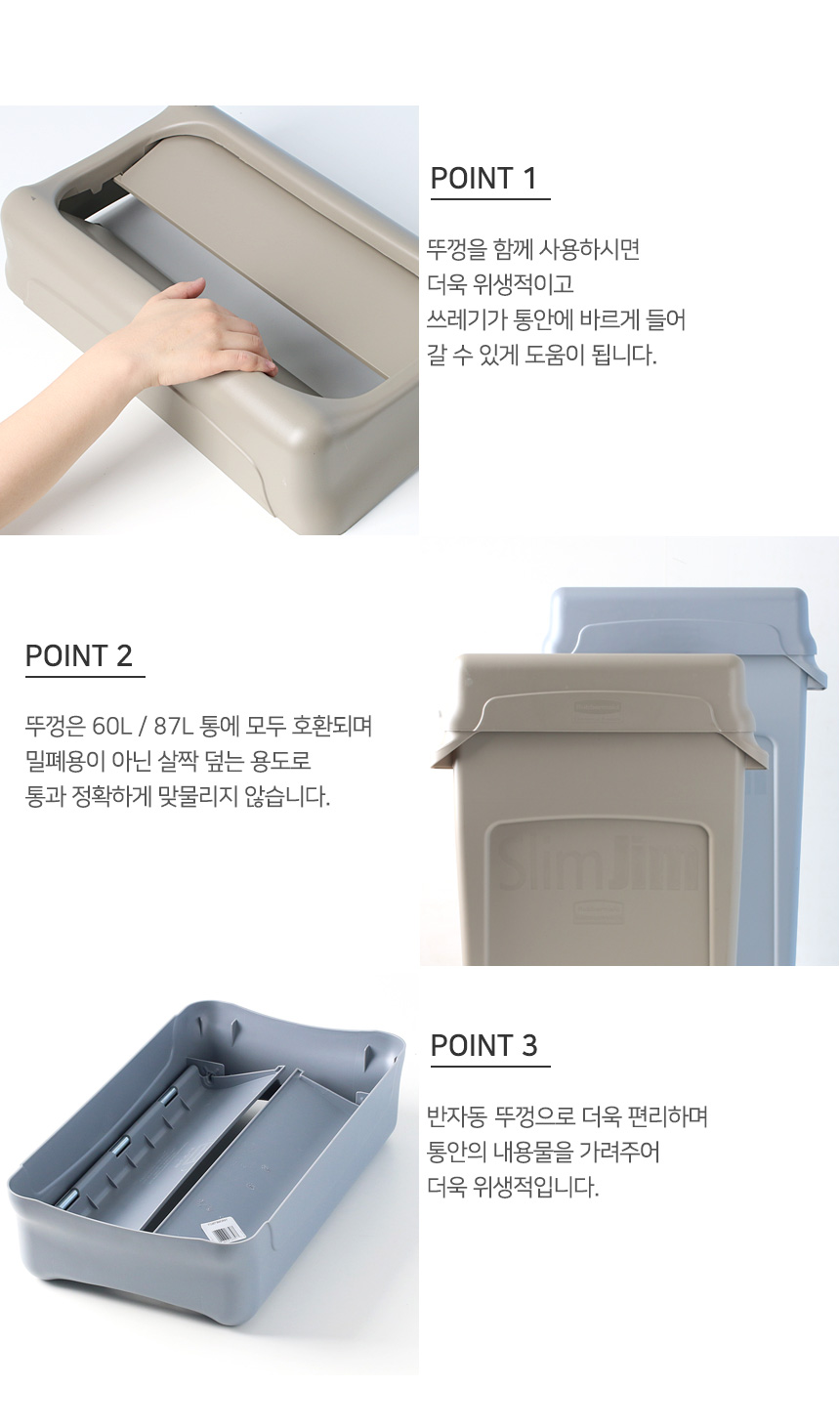 POINT 1

뚜껑을 함께 사용하시면
더욱 위생적이고
쓰레기가 통안에 바르게 들어
갈 수 있게 도움이 됩니다.

POINT 2

뚜껑은 60L / 87L 통에 모두 호환되며
밀폐용이 아닌 살짝 덮는 용도로
통과 정확하게 맞물리지 않습니다.

Slim Jim

POINT 3

반자동 뚜껑으로 더욱 편리하며
통안의 내용물을 가려주어
더욱 위생적입니다.